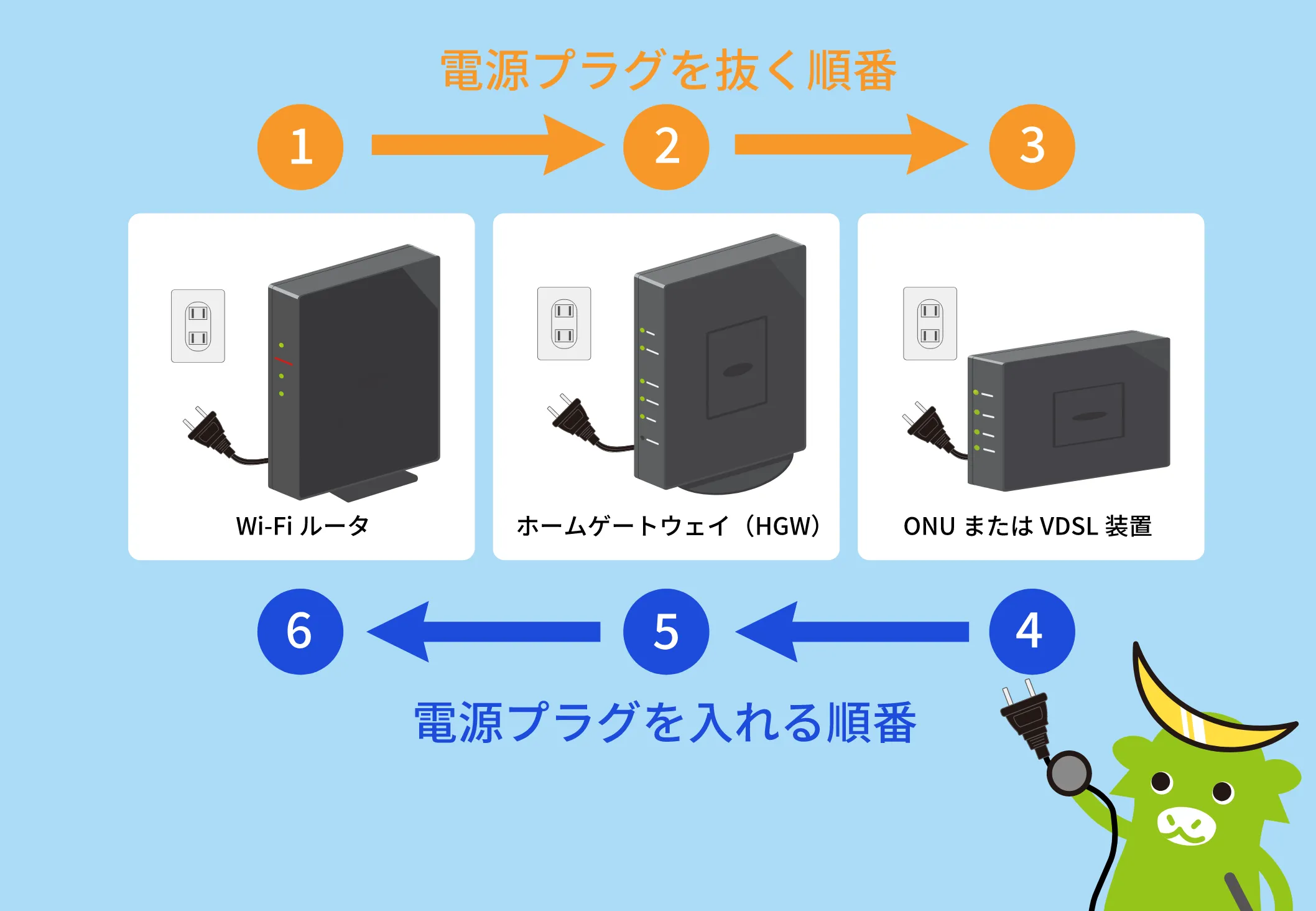 電源プラグを抜く順番

1 2 3

Wi-Fi ルータ

ホームゲートウェイ（HGW）

ONU または VDSL 装置

6 5 4

電源プラグを入れる順番